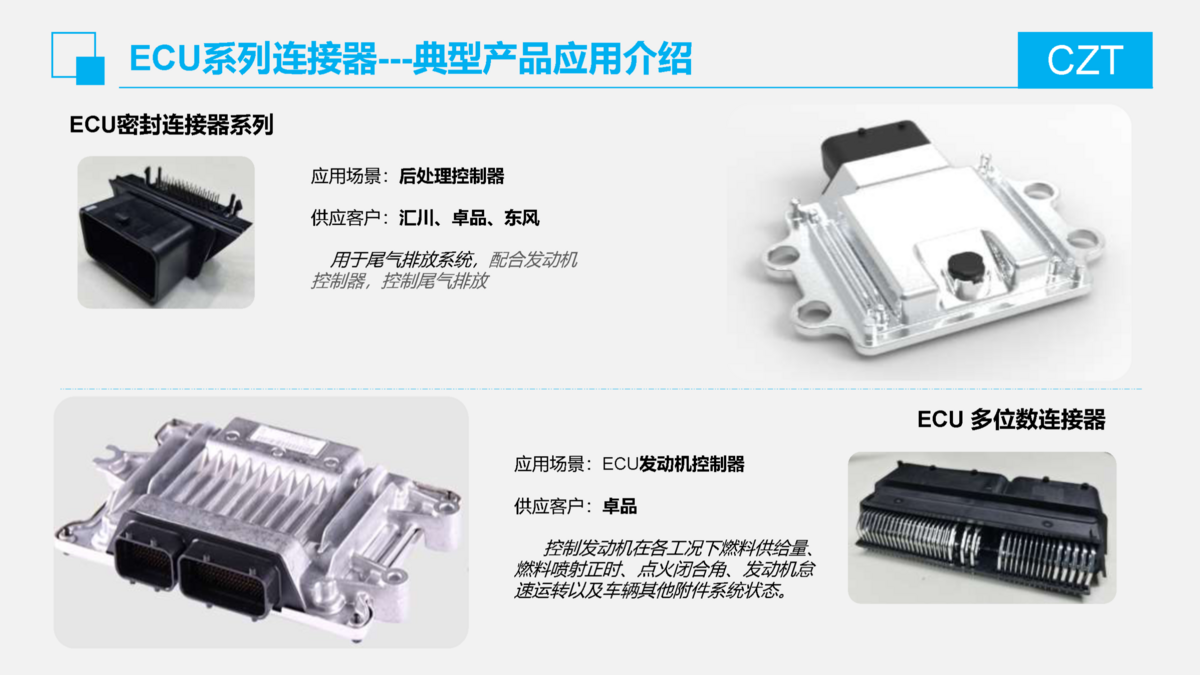 ECU系列连接器---典型产品应用介绍

CZT

ECU密封连接器系列

应用场景：后处理控制器

供应客户：汇川、卓品、东风

用于尾气排放系统，配合发动机控制器，控制尾气排放

ECU 多位数连接器

应用场景：ECU发动机控制器

供应客户：卓品

控制发动机在各工况下燃料供给量、燃料喷射正时、点火闭合角、发动机怠速运转以及车辆其他附件系统状态。